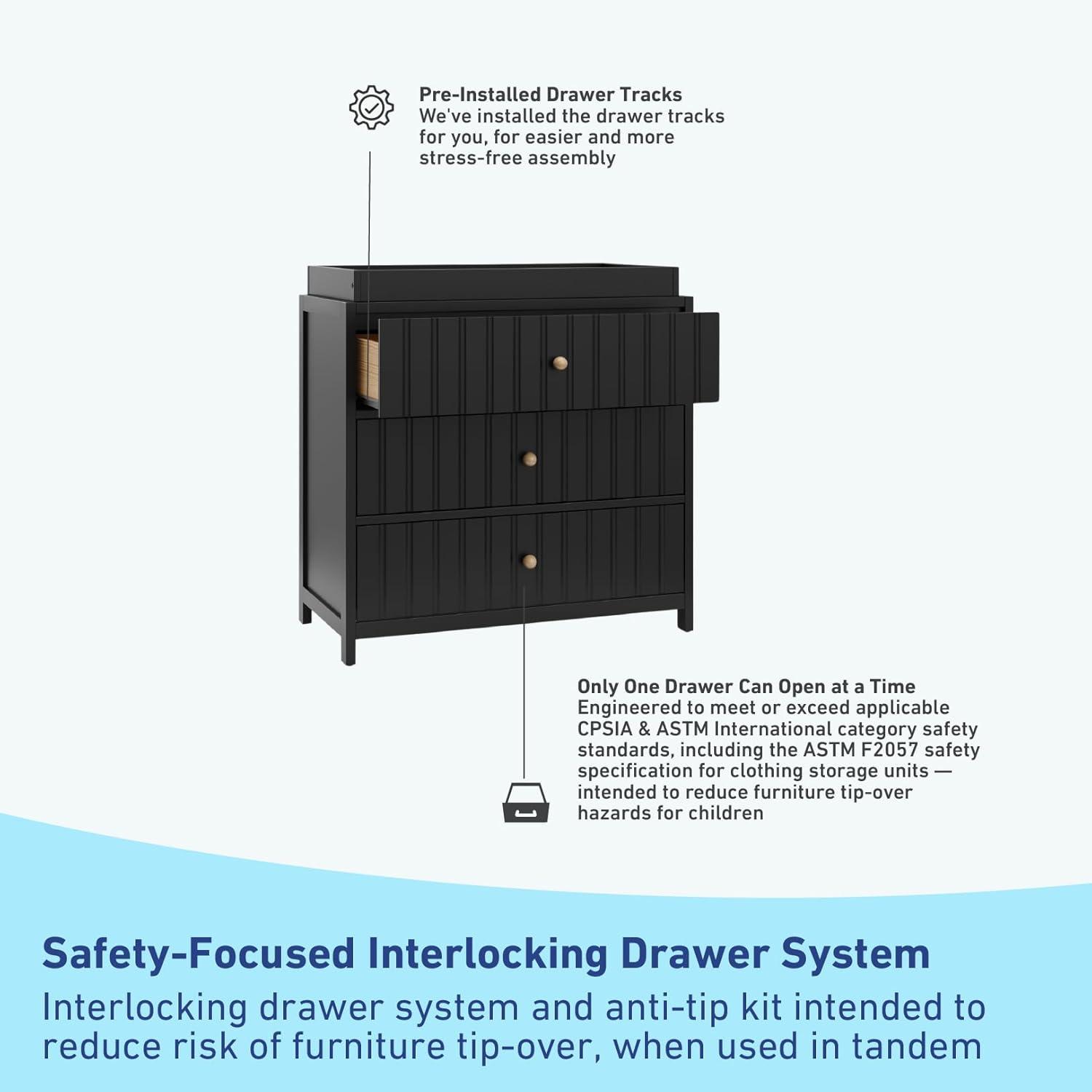 Pre-Installed Drawer Tracks
We've installed the drawer tracks for you, for easier and more stress-free assembly

Only One Drawer Can Open at a Time
Engineered to meet or exceed applicable CPSIA & ASTM International category safety standards, including the ASTM F2057 safety specification for clothing storage units — intended to reduce furniture tip-over hazards for children

Safety-Focused Interlocking Drawer System
Interlocking drawer system and anti-tip kit intended to reduce risk of furniture tip-over, when used in tandem